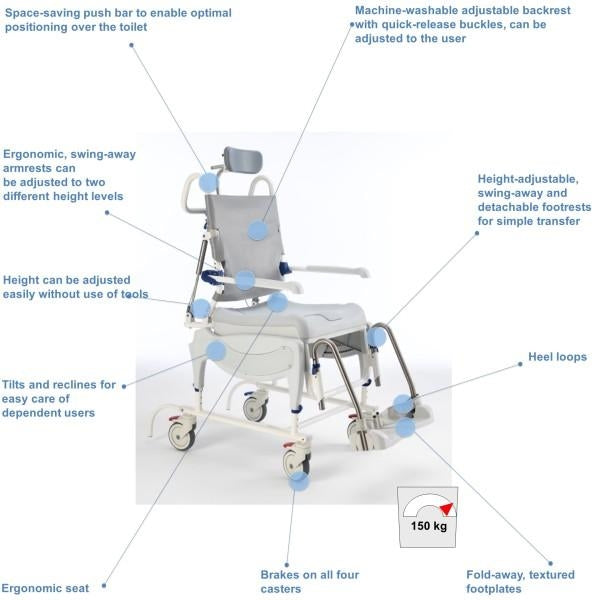 Space-saving push bar to enable optimal positioning over the toilet

Machine-washable adjustable backrest with quick-release buckles, can be adjusted to the user

Ergonomic, swing-away armrests can be adjusted to two different height levels

Height-adjustable, swing-away and detachable footrests for simple transfer

Height can be adjusted easily without use of tools

Heel loops

Tilts and reclines for easy care of dependent users

150 kg

Ergonomic seat

Brakes on all four casters

Fold-away, textured footplates