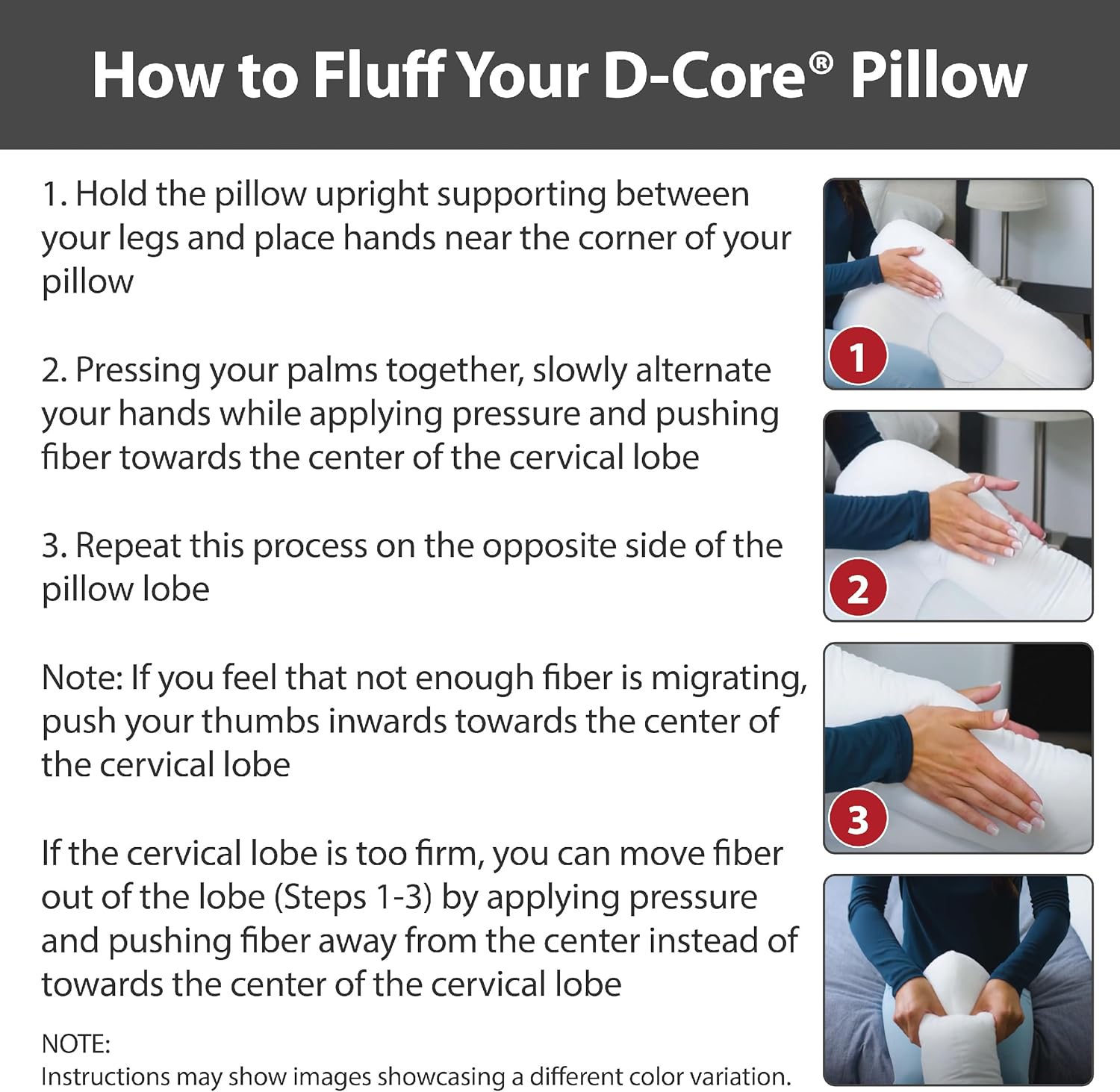 How to Fluff Your D-Core® Pillow

1. Hold the pillow upright supporting between your legs and place hands near the corner of your pillow

2. Pressing your palms together, slowly alternate your hands while applying pressure and pushing fiber towards the center of the cervical lobe

3. Repeat this process on the opposite side of the pillow lobe

Note: If you feel that not enough fiber is migrating, push your thumbs inwards towards the center of the cervical lobe

If the cervical lobe is too firm, you can move fiber out of the lobe (Steps 1-3) by applying pressure and pushing fiber away from the center instead of towards the center of the cervical lobe

NOTE:
Instructions may show images showcasing a different color variation.

1

2

3