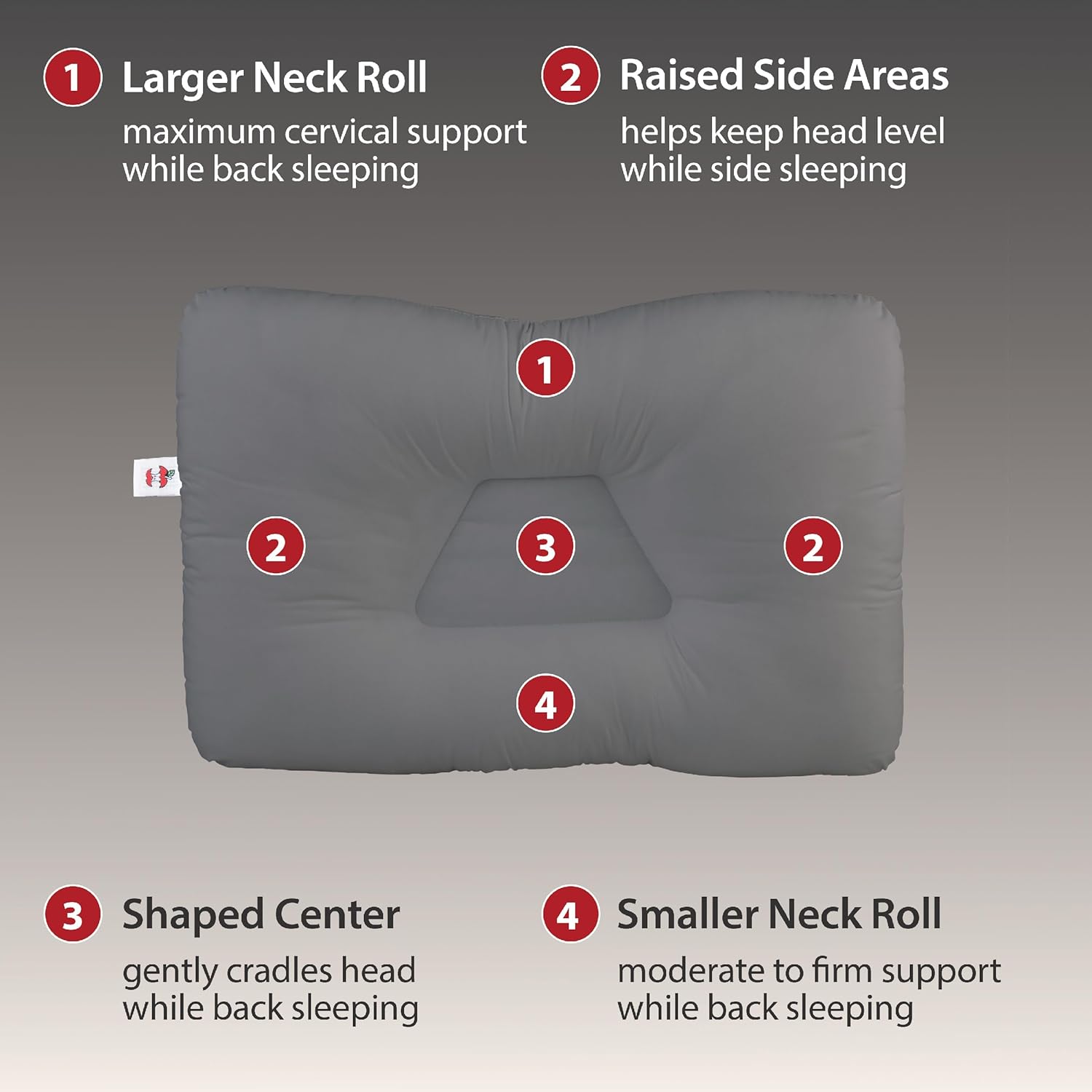 1 Larger Neck Roll
maximum cervical support while back sleeping

2 Raised Side Areas
helps keep head level while side sleeping

1

2

3

2

4

3 Shaped Center
gently cradles head while back sleeping

4 Smaller Neck Roll
moderate to firm support while back sleeping